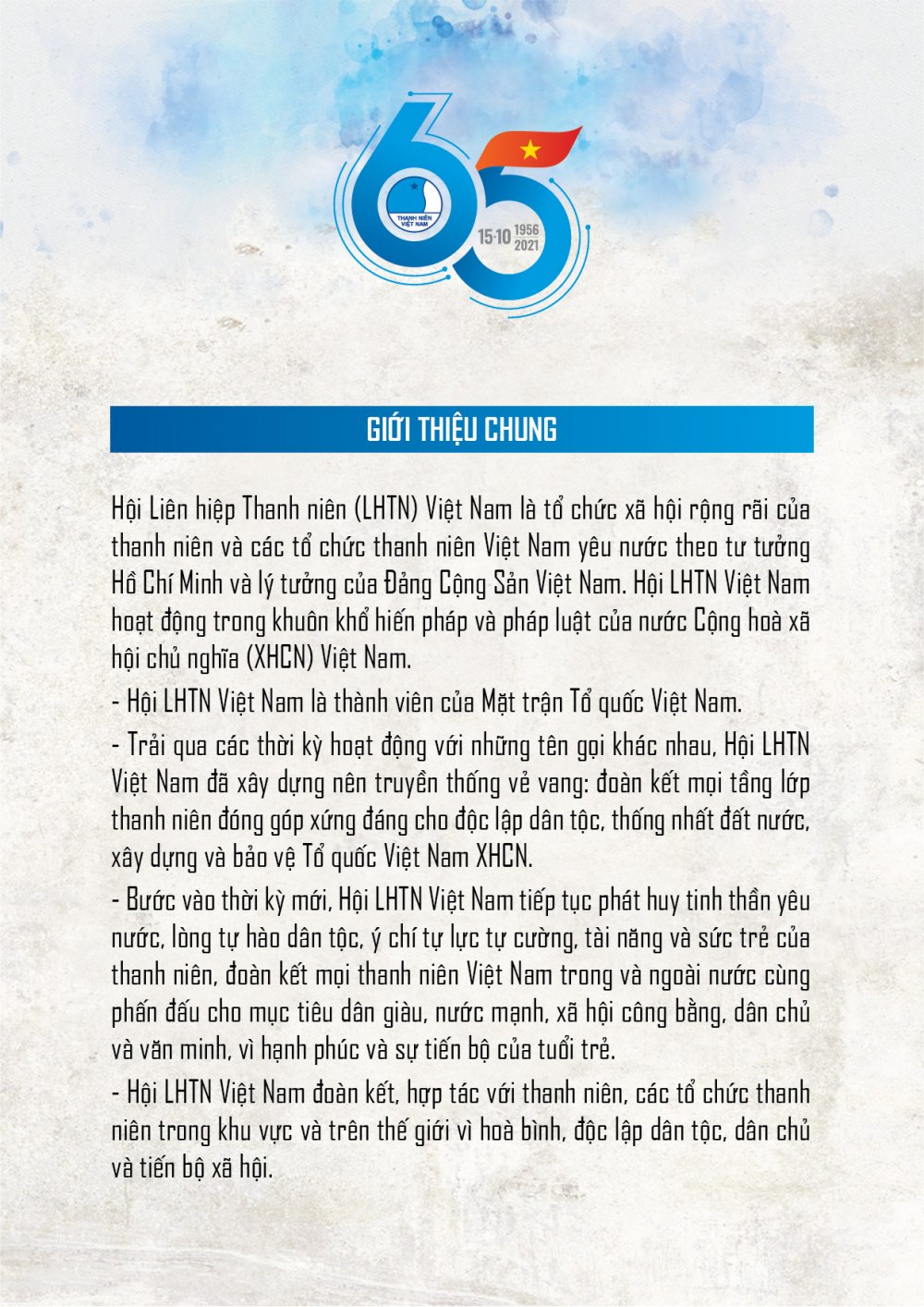 65
THANH NIÊN VIỆT NAM
15·10 1956 2021

GIỚI THIỆU CHUNG

Hội Liên hiệp Thanh niên (LHTN) Việt Nam là tổ chức xã hội rộng rãi của thanh niên và các tổ chức thanh niên Việt Nam yêu nước theo tư tưởng Hồ Chí Minh và lý tưởng của Đảng Cộng Sản Việt Nam. Hội LHTN Việt Nam hoạt động trong khuôn khổ hiến pháp và pháp luật của nước Cộng hoà xã hội chủ nghĩa (XHCN) Việt Nam.

- Hội LHTN Việt Nam là thành viên của Mặt trận Tổ quốc Việt Nam.

- Trải qua các thời kỳ hoạt động với những tên gọi khác nhau, Hội LHTN Việt Nam đã xây dựng nên truyền thống vẻ vang: đoàn kết mọi tầng lớp thanh niên đóng góp xứng đáng cho độc lập dân tộc, thống nhất đất nước, xây dựng và bảo vệ Tổ quốc Việt Nam XHCN.

- Bước vào thời kỳ mới, Hội LHTN Việt Nam tiếp tục phát huy tinh thần yêu nước, lòng tự hào dân tộc, ý chí tự lực tự cường, tài năng và sức trẻ của thanh niên, đoàn kết mọi thanh niên Việt Nam trong và ngoài nước cùng phấn đấu cho mục tiêu dân giàu, nước mạnh, xã hội công bằng, dân chủ và văn minh, vì hạnh phúc và sự tiến bộ của tuổi trẻ.

- Hội LHTN Việt Nam đoàn kết, hợp tác với thanh niên, các tổ chức thanh niên trong khu vực và trên thế giới vì hoà bình, độc lập dân tộc, dân chủ và tiến bộ xã hội.