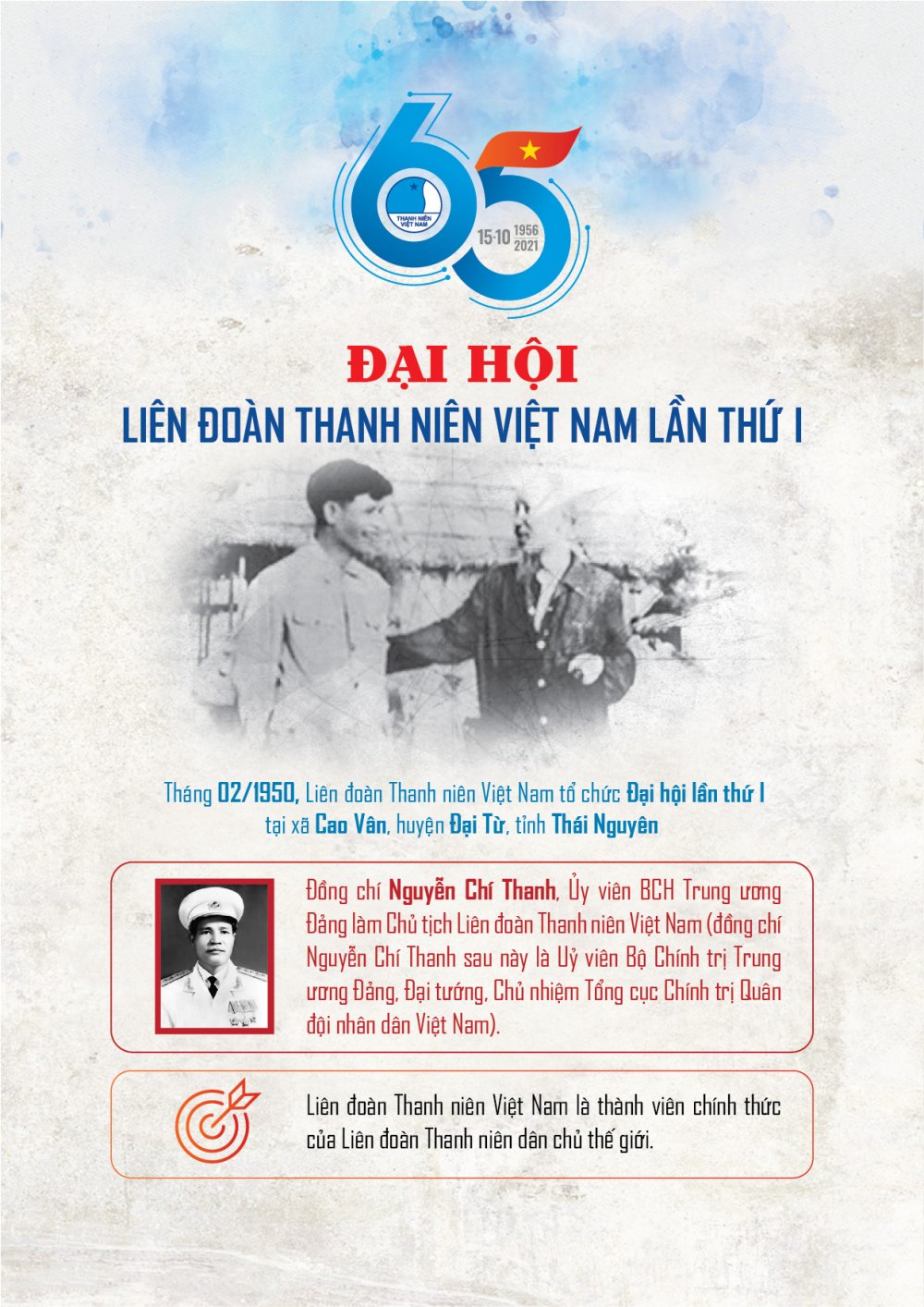 65
THANH NIÊN VIỆT NAM
15·10 1956 2021

ĐẠI HỘI
LIÊN ĐOÀN THANH NIÊN VIỆT NAM LẦN THỨ I

Tháng 02/1950, Liên đoàn Thanh niên Việt Nam tổ chức Đại hội lần thứ I tại xã Cao Vân, huyện Đại Từ, tỉnh Thái Nguyên

Đồng chí Nguyễn Chí Thanh, Ủy viên BCH Trung ương Đảng làm Chủ tịch Liên đoàn Thanh niên Việt Nam (đồng chí Nguyễn Chí Thanh sau này là Uỷ viên Bộ Chính trị Trung ương Đảng, Đại tướng, Chủ nhiệm Tổng cục Chính trị Quân đội nhân dân Việt Nam).

Liên đoàn Thanh niên Việt Nam là thành viên chính thức của Liên đoàn Thanh niên dân chủ thế giới.