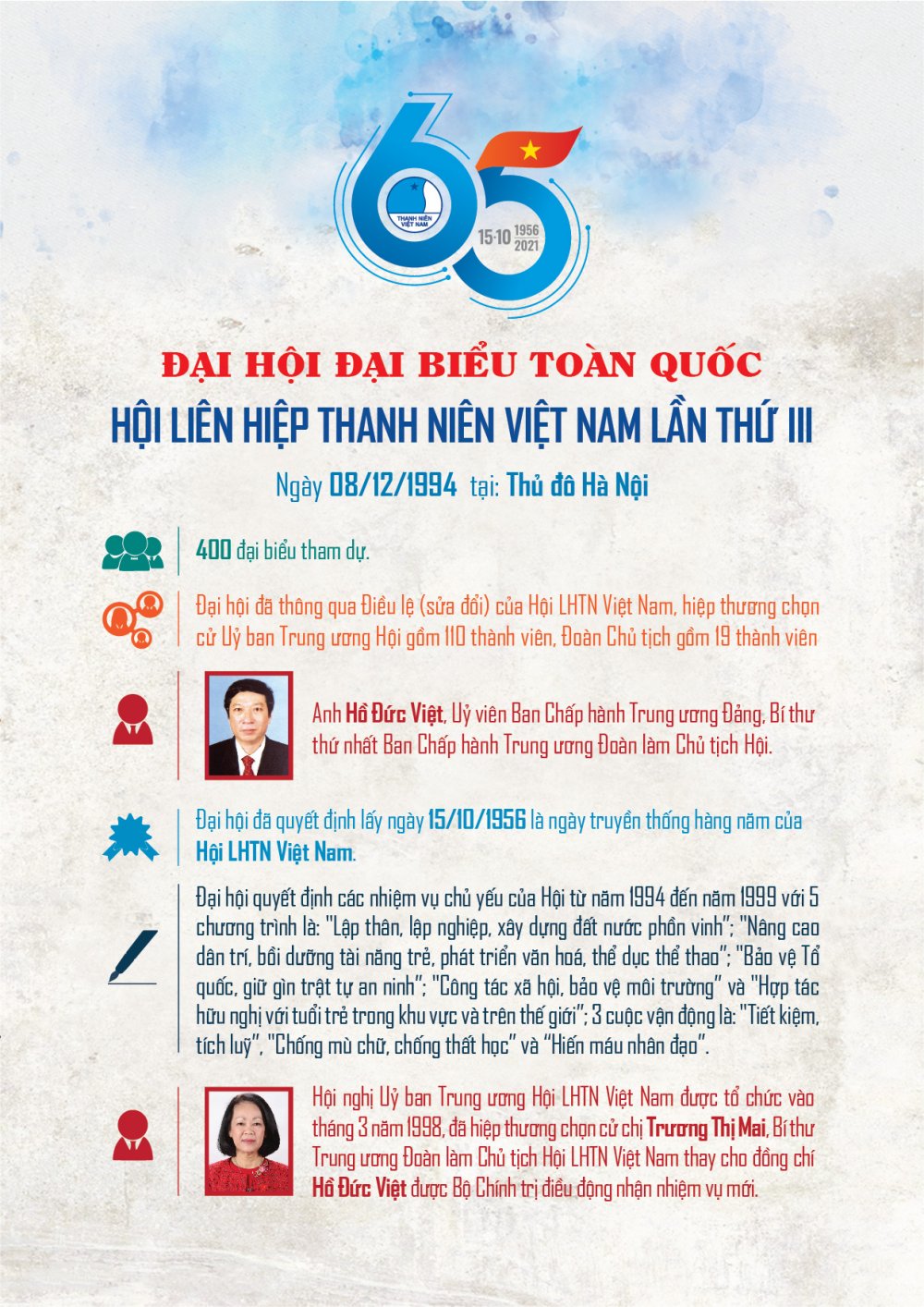 65

THANH NIÊN VIỆT NAM

15·10 1956 2021

ĐẠI HỘI ĐẠI BIỂU TOÀN QUỐC
HỘI LIÊN HIỆP THANH NIÊN VIỆT NAM LẦN THỨ III

Ngày 08/12/1994 tại: Thủ đô Hà Nội

400 đại biểu tham dự.

Đại hội đã thông qua Điều lệ (sửa đổi) của Hội LHTN Việt Nam, hiệp thương chọn cử Uỷ ban Trung ương Hội gồm 110 thành viên, Đoàn Chủ tịch gồm 19 thành viên

Anh Hồ Đức Việt, Uỷ viên Ban Chấp hành Trung ương Đảng, Bí thư thứ nhất Ban Chấp hành Trung ương Đoàn làm Chủ tịch Hội.

Đại hội đã quyết định lấy ngày 15/10/1956 là ngày truyền thống hàng năm của Hội LHTN Việt Nam.

Đại hội quyết định các nhiệm vụ chủ yếu của Hội từ năm 1994 đến năm 1999 với 5 chương trình là: "Lập thân, lập nghiệp, xây dựng đất nước phồn vinh"; "Nâng cao dân trí, bồi dưỡng tài năng trẻ, phát triển văn hoá, thể dục thể thao"; "Bảo vệ Tổ quốc, giữ gìn trật tự an ninh"; "Công tác xã hội, bảo vệ môi trường" và "Hợp tác hữu nghị với tuổi trẻ trong khu vực và trên thế giới"; 3 cuộc vận động là: "Tiết kiệm, tích luỹ", "Chống mù chữ, chống thất học" và "Hiến máu nhân đạo".

Hội nghị Uỷ ban Trung ương Hội LHTN Việt Nam được tổ chức vào tháng 3 năm 1998, đã hiệp thương chọn cử chị Trương Thị Mai, Bí thư Trung ương Đoàn làm Chủ tịch Hội LHTN Việt Nam thay cho đồng chí Hồ Đức Việt được Bộ Chính trị điều động nhận nhiệm vụ mới.