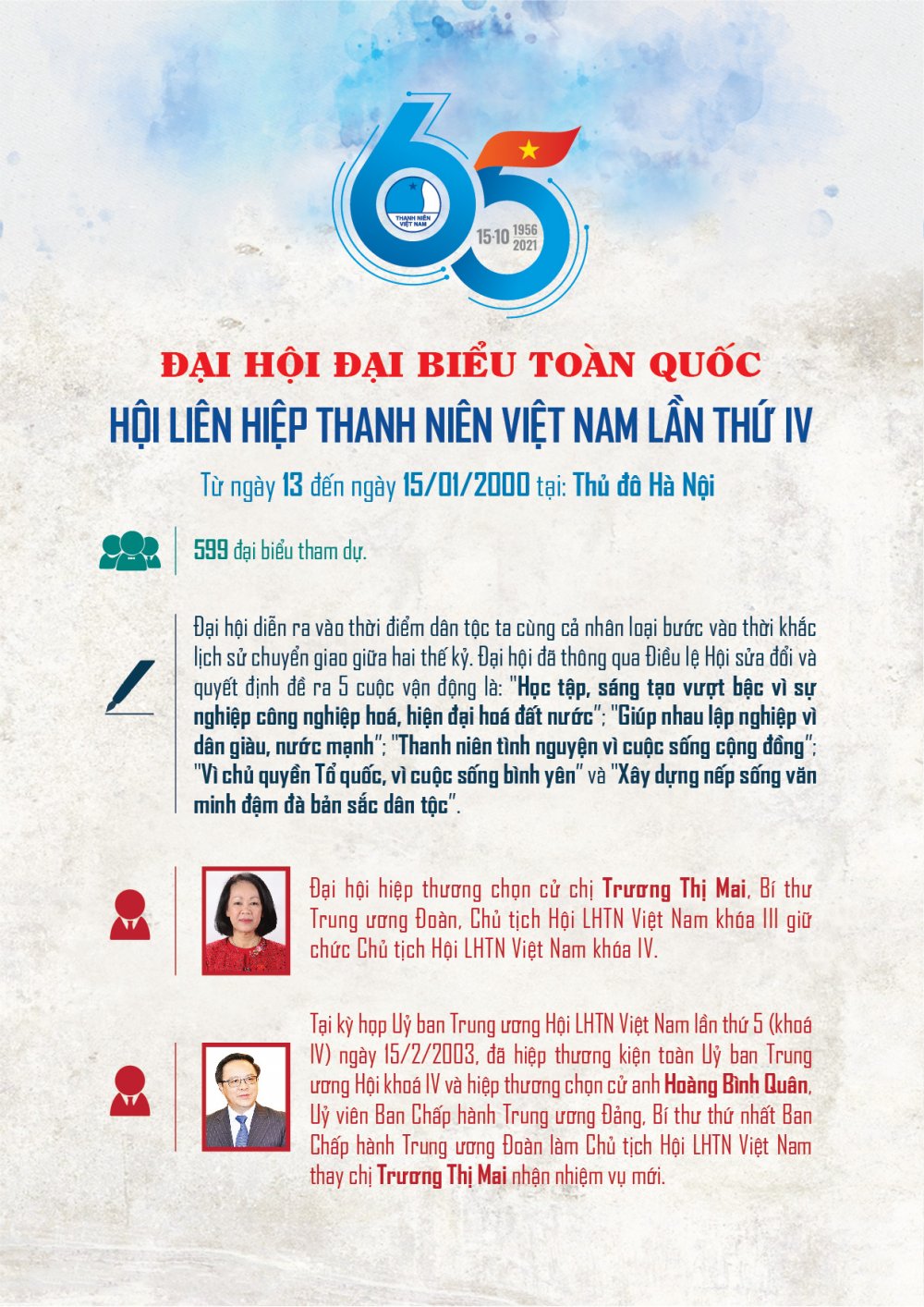 65
THANH NIÊN VIỆT NAM
15·10 1956 2021

ĐẠI HỘI ĐẠI BIỂU TOÀN QUỐC
HỘI LIÊN HIỆP THANH NIÊN VIỆT NAM LẦN THỨ IV

Từ ngày 13 đến ngày 15/01/2000 tại: Thủ đô Hà Nội

599 đại biểu tham dự.

Đại hội diễn ra vào thời điểm dân tộc ta cùng cả nhân loại bước vào thời khắc lịch sử chuyển giao giữa hai thế kỷ. Đại hội đã thông qua Điều lệ Hội sửa đổi và quyết định đề ra 5 cuộc vận động là: "Học tập, sáng tạo vượt bậc vì sự nghiệp công nghiệp hoá, hiện đại hoá đất nước"; "Giúp nhau lập nghiệp vì dân giàu, nước mạnh"; "Thanh niên tình nguyện vì cuộc sống cộng đồng"; "Vì chủ quyền Tổ quốc, vì cuộc sống bình yên" và "Xây dựng nếp sống văn minh đậm đà bản sắc dân tộc".

Đại hội hiệp thương chọn cử chị Trương Thị Mai, Bí thư Trung ương Đoàn, Chủ tịch Hội LHTN Việt Nam khóa III giữ chức Chủ tịch Hội LHTN Việt Nam khóa IV.

Tại kỳ họp Uỷ ban Trung ương Hội LHTN Việt Nam lần thứ 5 (khoá IV) ngày 15/2/2003, đã hiệp thương kiện toàn Uỷ ban Trung ương Hội khoá IV và hiệp thương chọn cử anh Hoàng Bình Quân, Uỷ viên Ban Chấp hành Trung ương Đảng, Bí thư thứ nhất Ban Chấp hành Trung ương Đoàn làm Chủ tịch Hội LHTN Việt Nam thay chị Trương Thị Mai nhận nhiệm vụ mới.