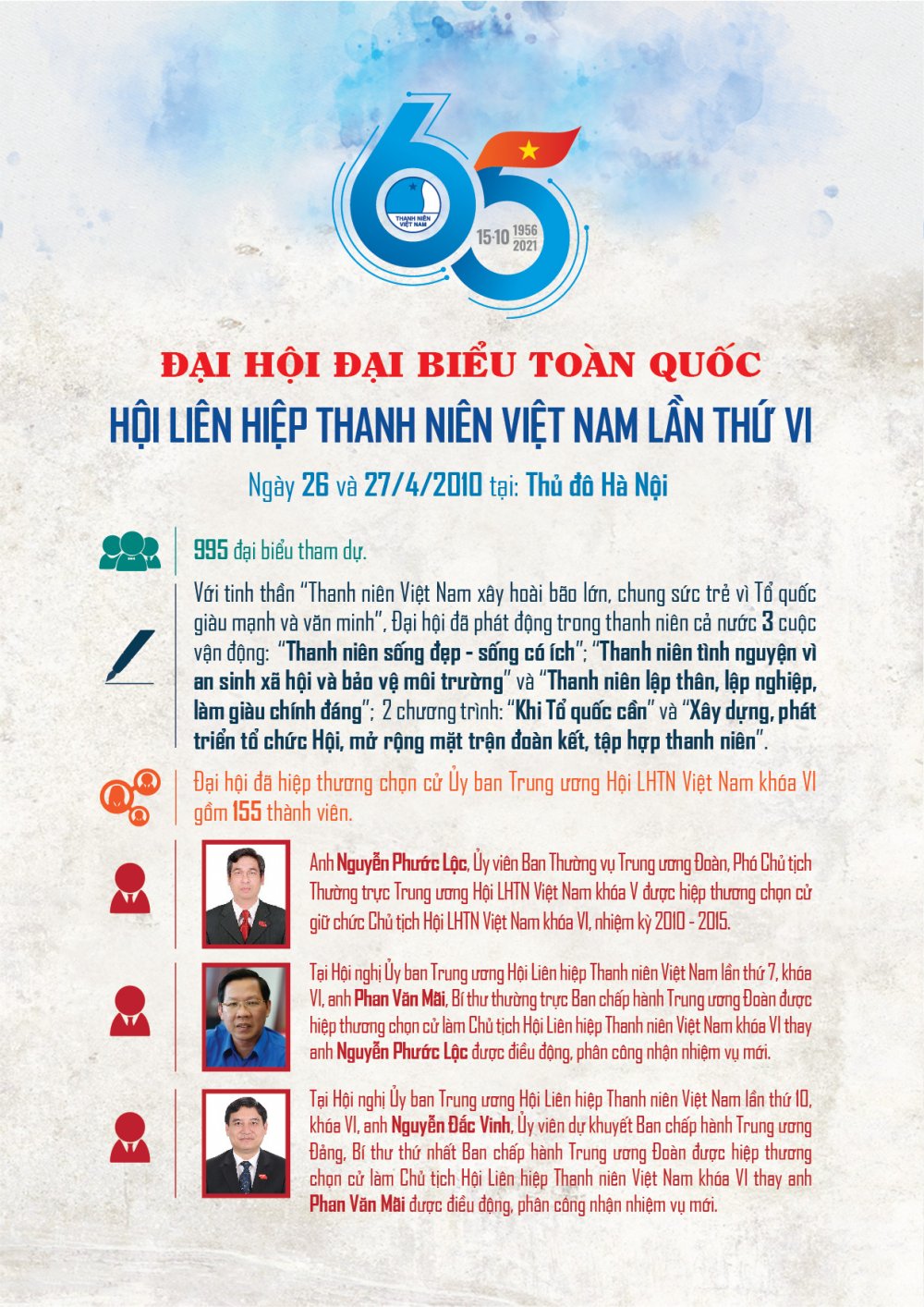 65
THANH NIÊN VIỆT NAM
15·10 1956 2021

ĐẠI HỘI ĐẠI BIỂU TOÀN QUỐC
HỘI LIÊN HIỆP THANH NIÊN VIỆT NAM LẦN THỨ VI

Ngày 26 và 27/4/2010 tại: Thủ đô Hà Nội

995 đại biểu tham dự.

Với tinh thần "Thanh niên Việt Nam xây hoài bão lớn, chung sức trẻ vì Tổ quốc giàu mạnh và văn minh", Đại hội đã phát động trong thanh niên cả nước 3 cuộc vận động: "Thanh niên sống đẹp - sống có ích"; "Thanh niên tình nguyện vì an sinh xã hội và bảo vệ môi trường" và "Thanh niên lập thân, lập nghiệp, làm giàu chính đáng"; 2 chương trình: "Khi Tổ quốc cần" và "Xây dựng, phát triển tổ chức Hội, mở rộng mặt trận đoàn kết, tập hợp thanh niên".

Đại hội đã hiệp thương chọn cử Ủy ban Trung ương Hội LHTN Việt Nam khóa VI gồm 155 thành viên.

Anh Nguyễn Phước Lộc, Ủy viên Ban Thường vụ Trung ương Đoàn, Phó Chủ tịch Thường trực Trung ương Hội LHTN Việt Nam khóa V được hiệp thương chọn cử giữ chức Chủ tịch Hội LHTN Việt Nam khóa VI, nhiệm kỳ 2010 - 2015.

Tại Hội nghị Ủy ban Trung ương Hội Liên hiệp Thanh niên Việt Nam lần thứ 7, khóa VI, anh Phan Văn Mãi, Bí thư thường trực Ban chấp hành Trung ương Đoàn được hiệp thương chọn cử làm Chủ tịch Hội Liên hiệp Thanh niên Việt Nam khóa VI thay anh Nguyễn Phước Lộc được điều động, phân công nhận nhiệm vụ mới.

Tại Hội nghị Ủy ban Trung ương Hội Liên hiệp Thanh niên Việt Nam lần thứ 10, khóa VI, anh Nguyễn Đắc Vinh, Ủy viên dự khuyết Ban chấp hành Trung ương Đảng, Bí thư thứ nhất Ban chấp hành Trung ương Đoàn được hiệp thương chọn cử làm Chủ tịch Hội Liên hiệp Thanh niên Việt Nam khóa VI thay anh Phan Văn Mãi được điều động, phân công nhận nhiệm vụ mới.